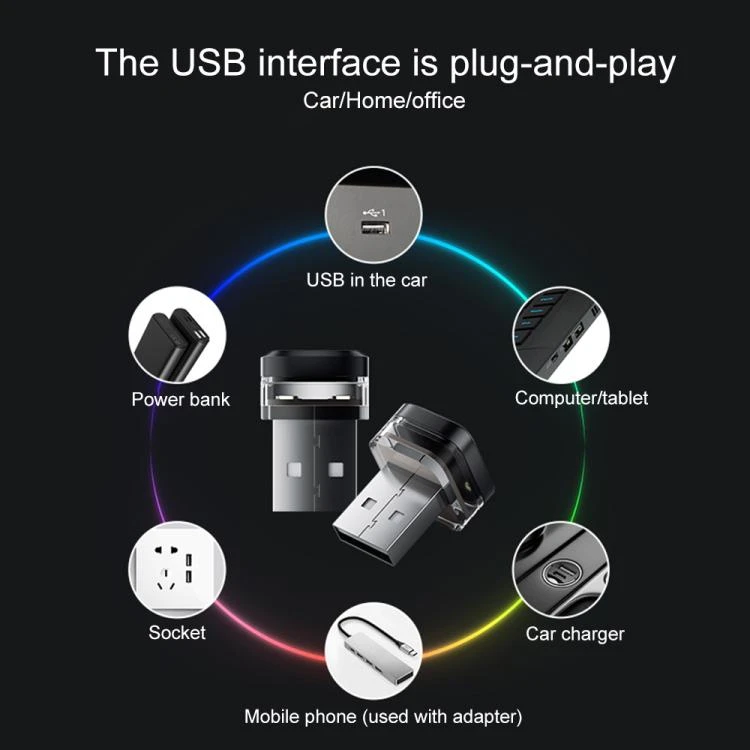 The USB interface is plug-and-play
Car/Home/office

USB in the car

Power bank

Computer/tablet

Socket

Car charger

Mobile phone (used with adapter)