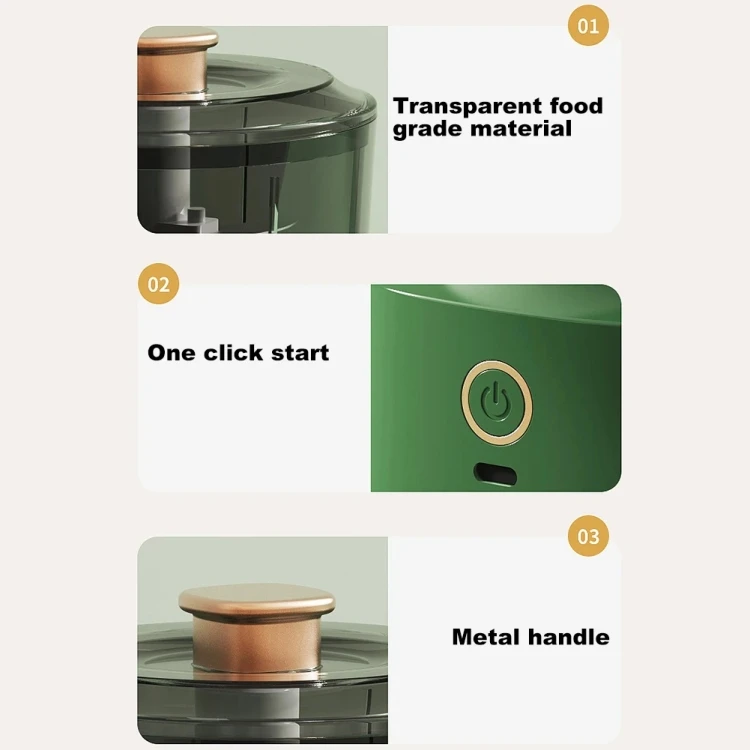 01

Transparent food grade material

02

One click start

03

Metal handle