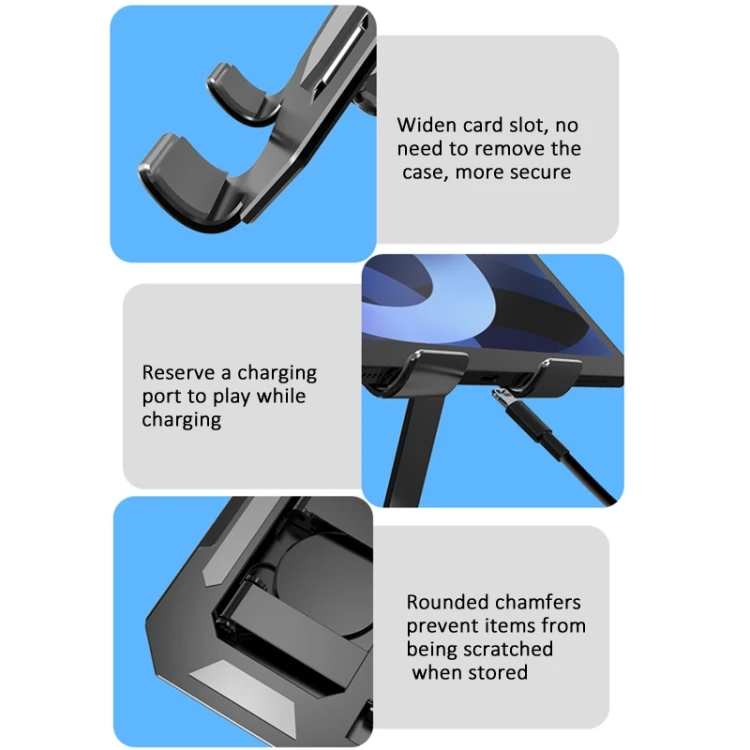 Widen card slot, no need to remove the case, more secure

Reserve a charging port to play while charging

Rounded chamfers prevent items from being scratched when stored