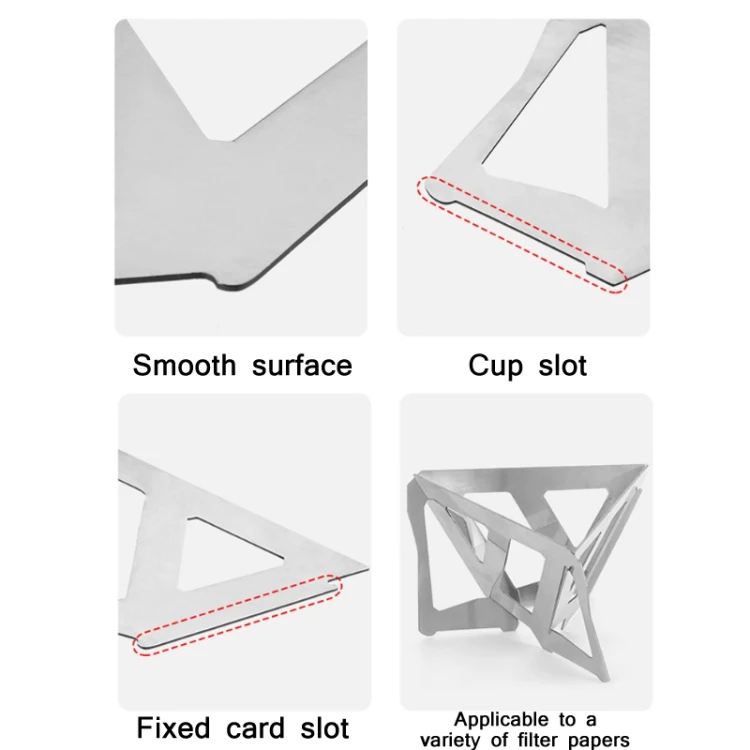 Smooth surface

Cup slot

Fixed card slot

Applicable to a variety of filter papers